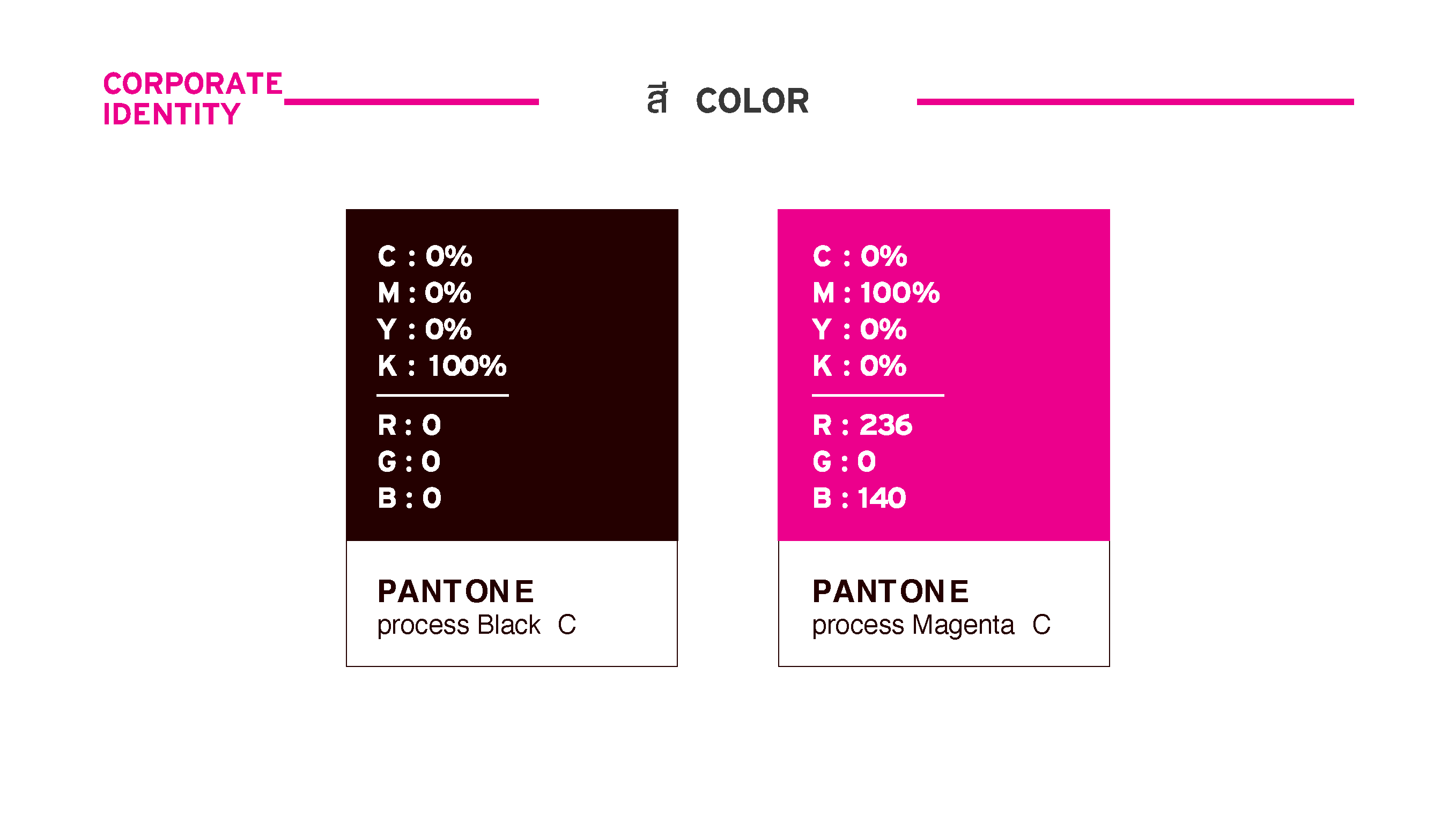 CORPORATE IDENTITY

สี COLOR

C : 0%
M : 0%
Y : 0%
K : 100%

R : 0
G : 0
B : 0

PANTONE
process Black C

C : 0%
M : 100%
Y : 0%
K : 0%

R : 236
G : 0
B : 140

PANTONE
process Magenta C